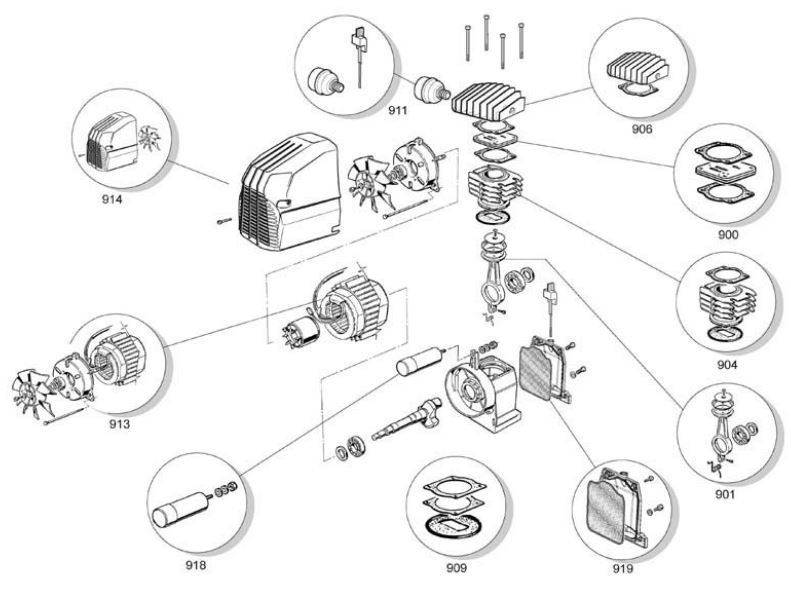 911

906

914

900

904

913

901

918

909

919